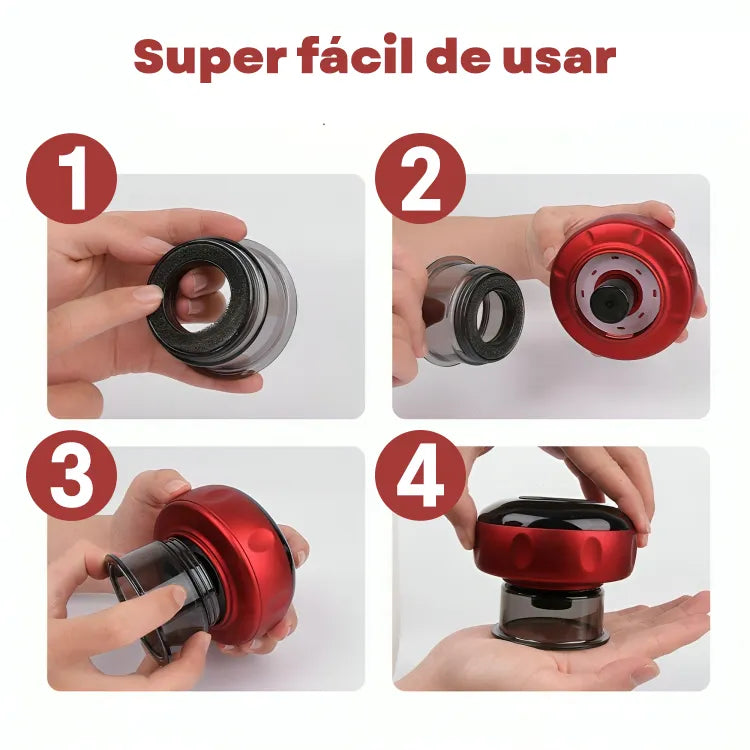 Super fácil de usar

1

2

3

4