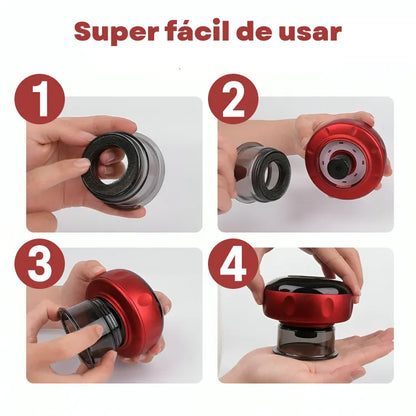 Super fácil de usar

1

2

3

4